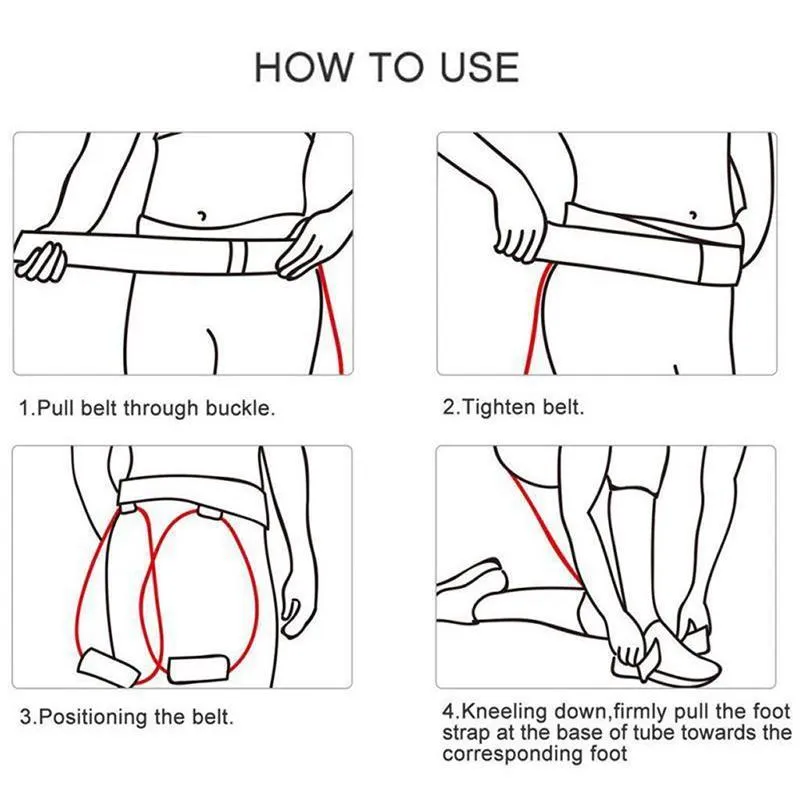 HOW TO USE

1.Pull belt through buckle.

2.Tighten belt.

3.Positioning the belt.

4.Kneeling down,firmly pull the foot strap at the base of tube towards the corresponding foot